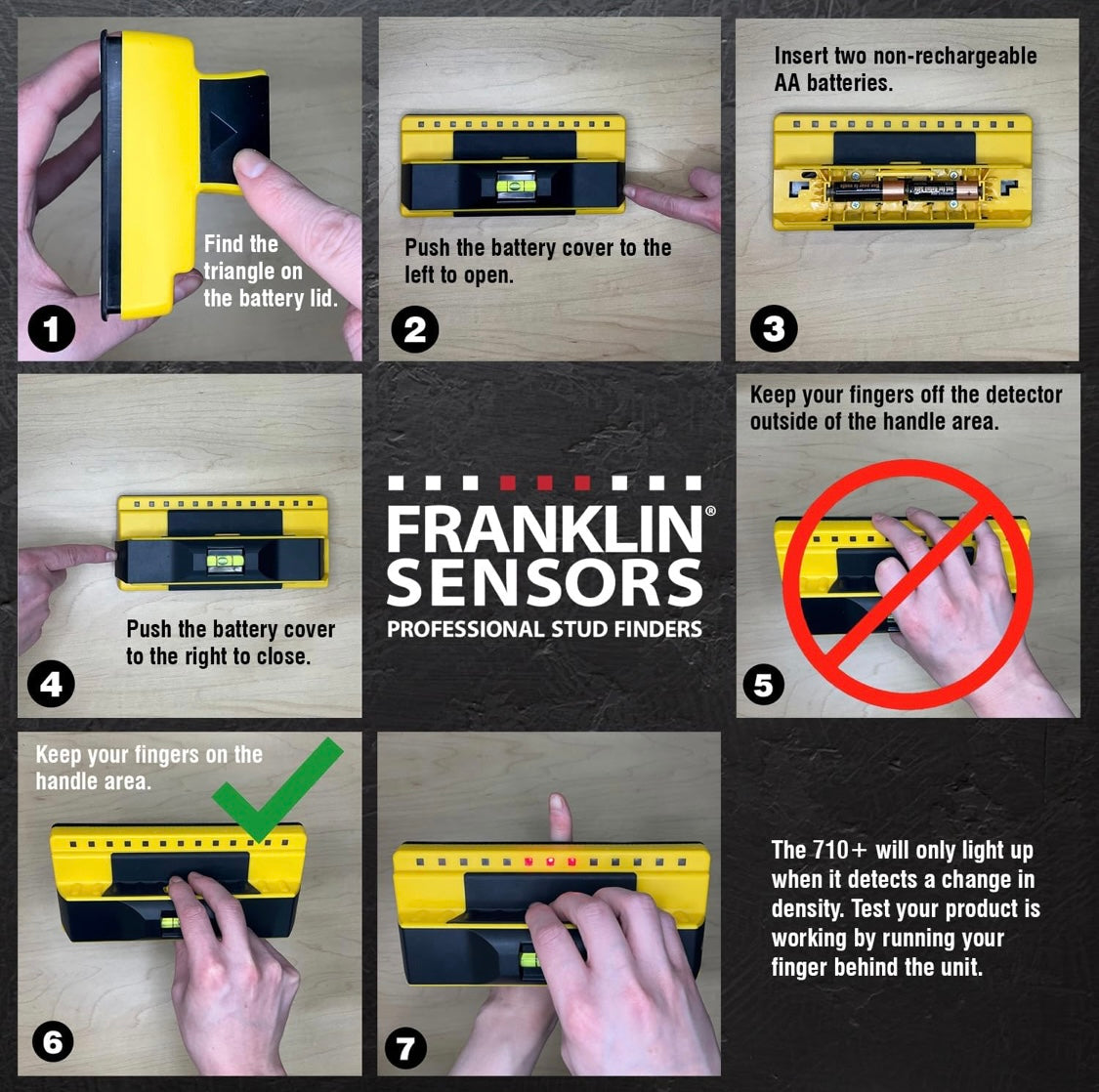 Find the triangle on the battery lid.

1

Push the battery cover to the left to open.

2

Insert two non-rechargeable AA batteries.

3

Push the battery cover to the right to close.

4

FRANKLIN® SENSORS
PROFESSIONAL STUD FINDERS

Keep your fingers off the detector outside of the handle area.

5

Keep your fingers on the handle area.

6

7

The 710+ will only light up when it detects a change in density. Test your product is working by running your finger behind the unit.