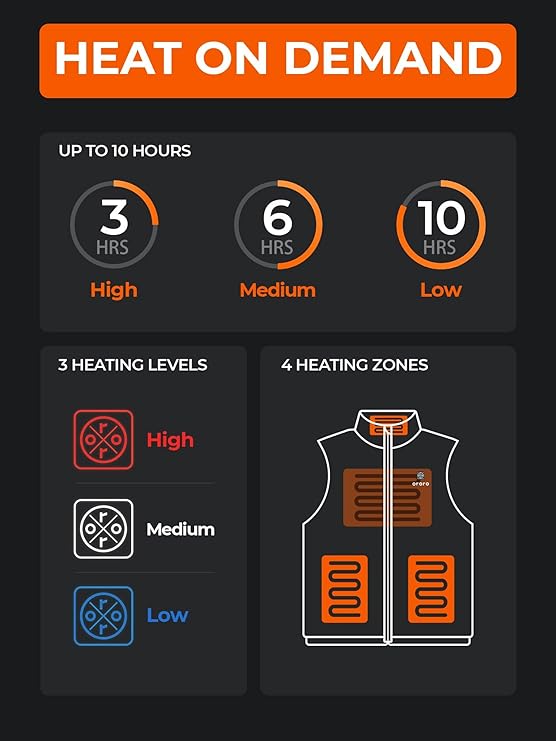 HEAT ON DEMAND

UP TO 10 HOURS

3 HRS
High

6 HRS
Medium

10 HRS
Low

3 HEATING LEVELS

High

Medium

Low

4 HEATING ZONES

ororo